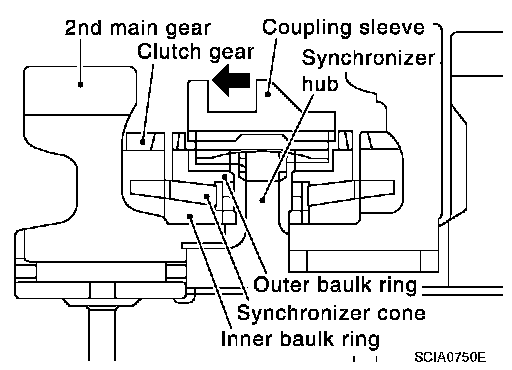 2nd main gear
Clutch gear
Coupling sleeve
Synchronizer hub
Outer baulk ring
Synchronizer cone
Inner baulk ring
SCIA0750E