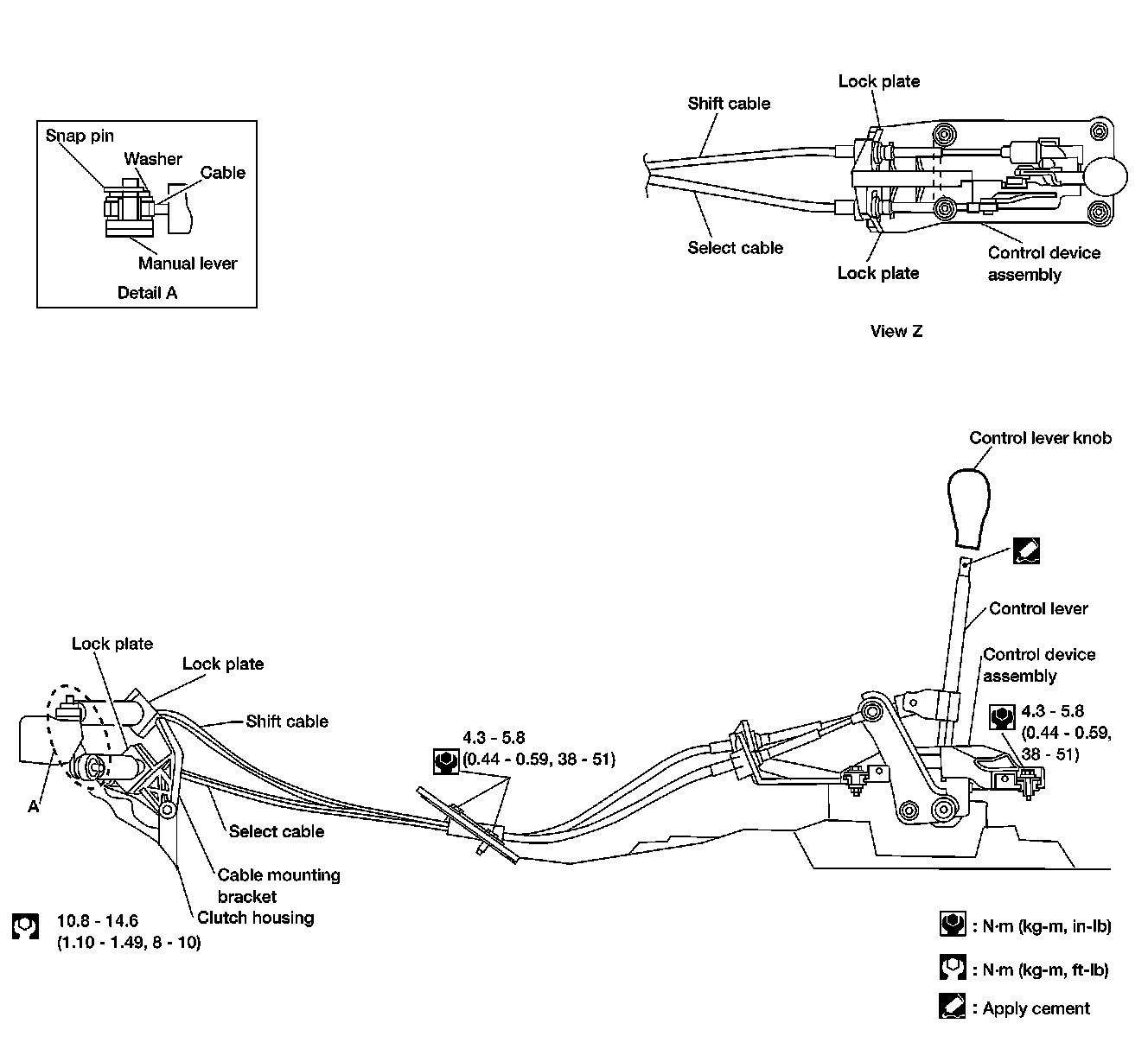 Snap pin
Washer
Cable
Manual lever
Detail A

Shift cable
Lock plate
Select cable
Lock plate
Control device assembly
View Z

Control lever knob
Control lever
Control device assembly
4.3 - 5.8
(0.44 - 0.59, 38 - 51)

Lock plate
Lock plate
Shift cable
4.3 - 5.8
(0.44 - 0.59, 38 - 51)
A
Select cable
Cable mounting bracket
Clutch housing
10.8 - 14.6
(1.10 - 1.49, 8 - 10)

: N·m (kg-m, in-lb)
: N·m (kg-m, ft-lb)
: Apply cement