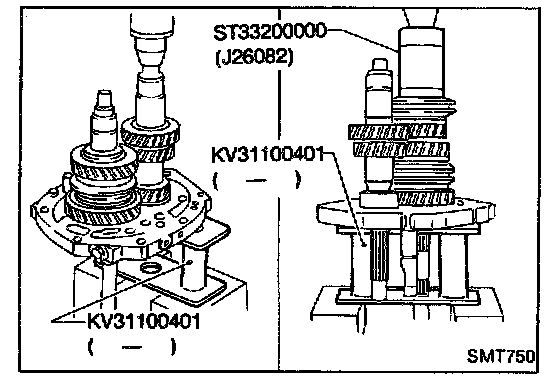 ST33200000
(J26082)

KV31100401
( — )

KV31100401
( — )

SMT750