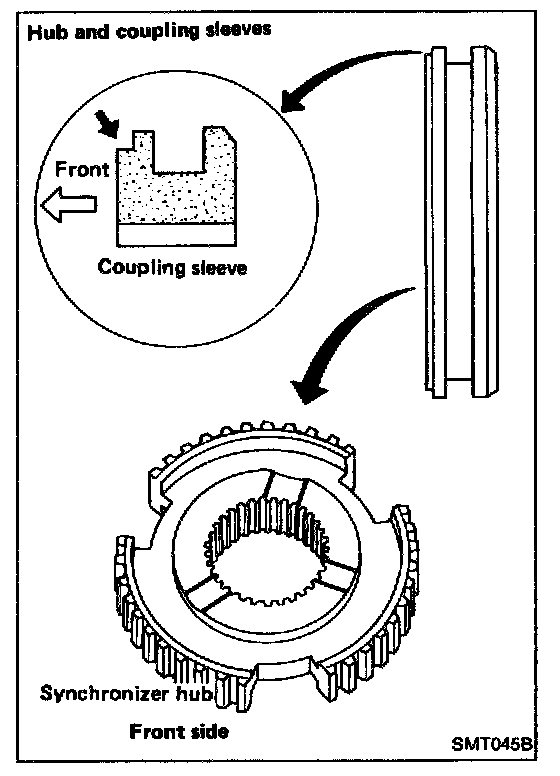 Hub and coupling sleeves

Front

Coupling sleeve

Synchronizer hub

Front side

SMT045B