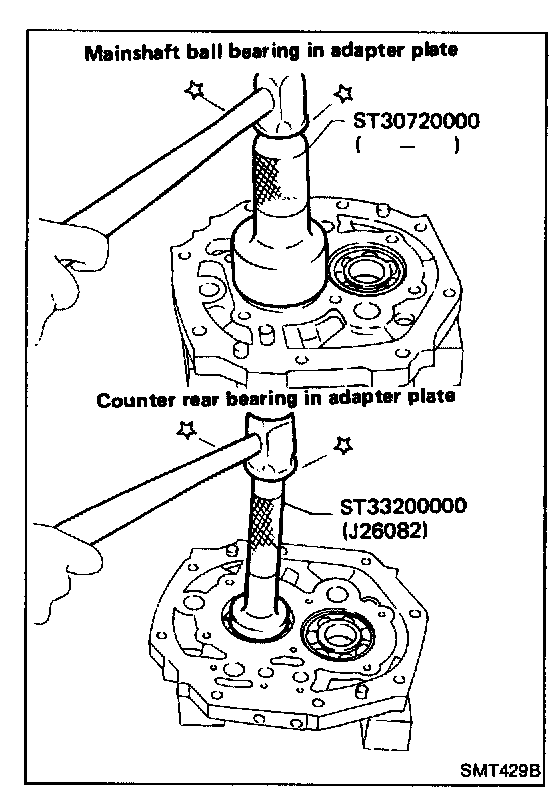 Mainshaft ball bearing in adapter plate

ST30720000
( — )

Counter rear bearing in adapter plate

ST33200000
(J26082)

SMT429B