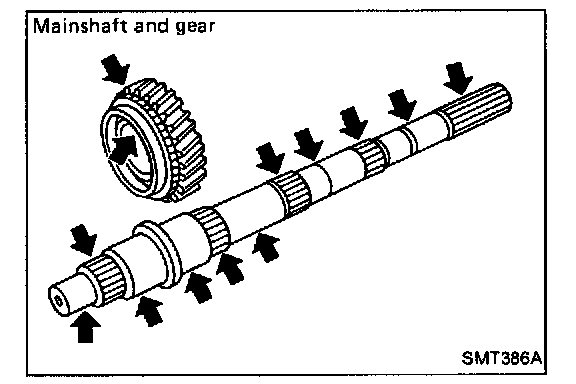 Mainshaft and gear

SMT386A