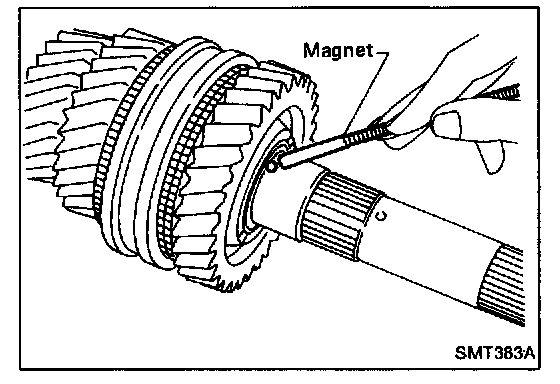 Magnet

SMT383A