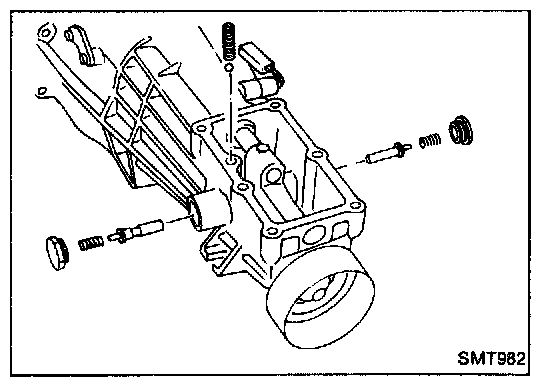 SMT982