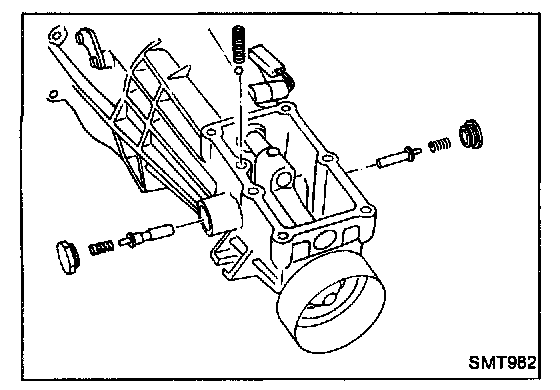 SMT982