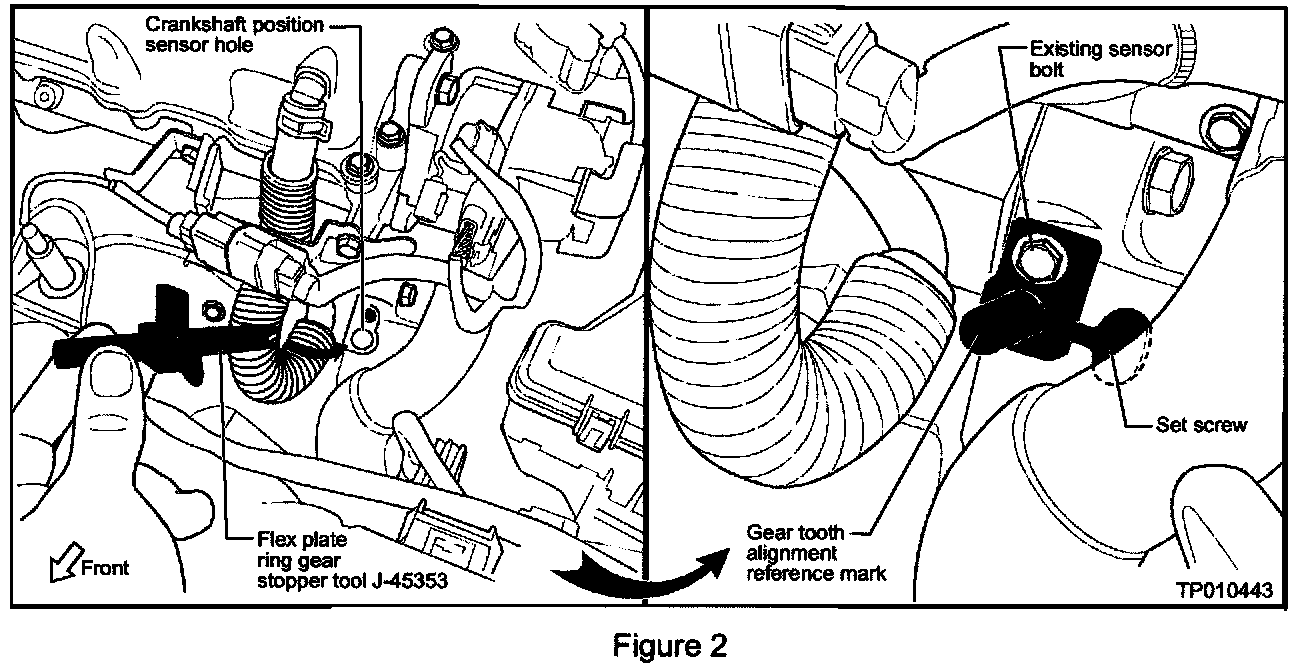 Crankshaft position sensor hole

Flex plate ring gear stopper tool J-45353

Front

Existing sensor bolt

Set screw

Gear tooth alignment reference mark

TP010443

Figure 2