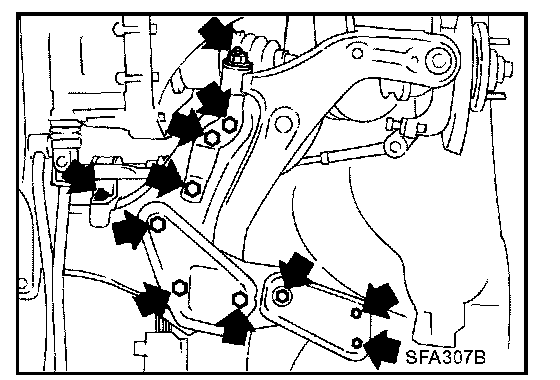 SFA307B