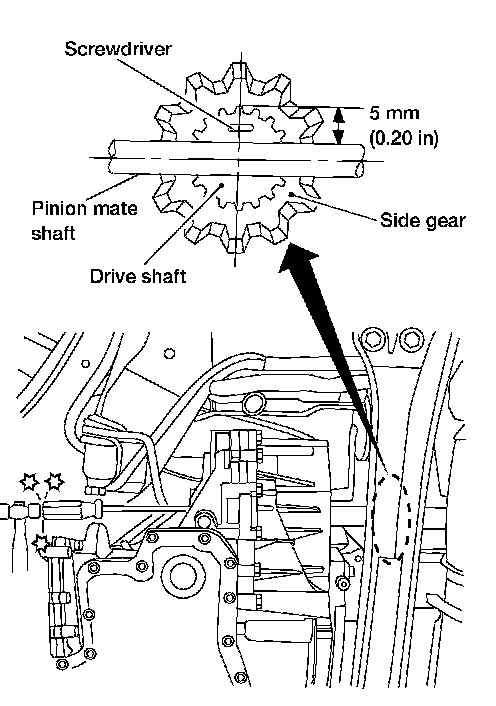 Screwdriver

5 mm
(0.20 in)

Pinion mate
shaft

Side gear

Drive shaft