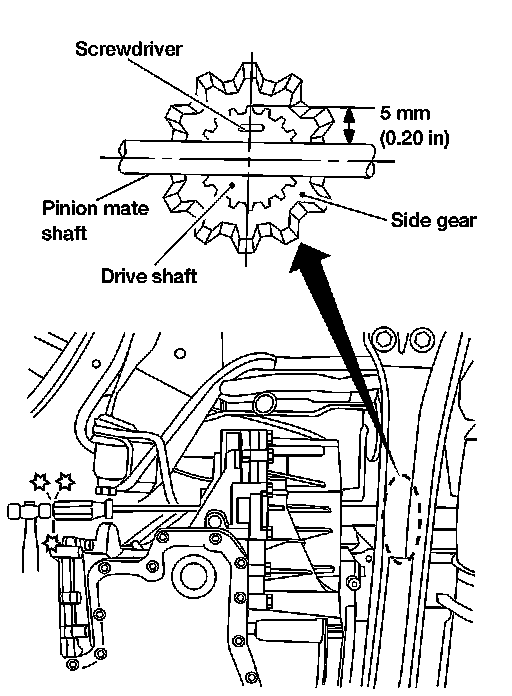 Screwdriver

5 mm
(0.20 in)

Pinion mate shaft

Side gear

Drive shaft