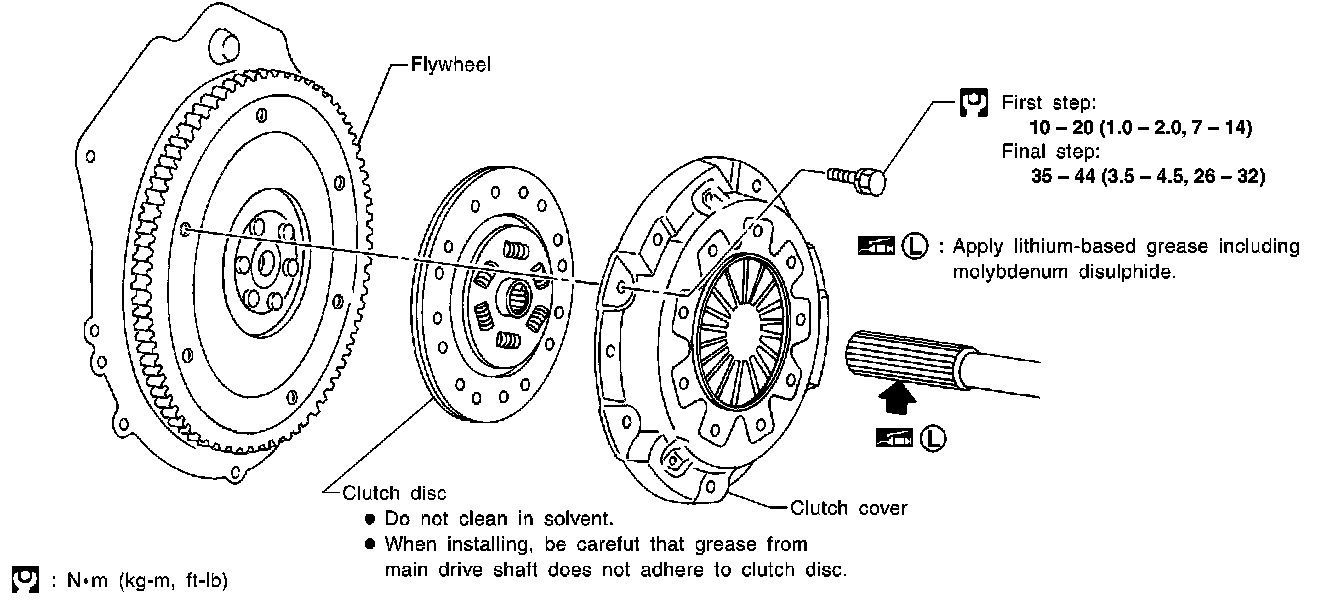 Flywheel

First step:
10 – 20 (1.0 – 2.0, 7 – 14)
Final step:
35 – 44 (3.5 – 4.5, 26 – 32)

Ⓛ : Apply lithium-based grease including molybdenum disulphide.

Ⓛ

Clutch disc
● Do not clean in solvent.
● When installing, be careful that grease from main drive shaft does not adhere to clutch disc.

Clutch cover

: N•m (kg-m, ft-lb)