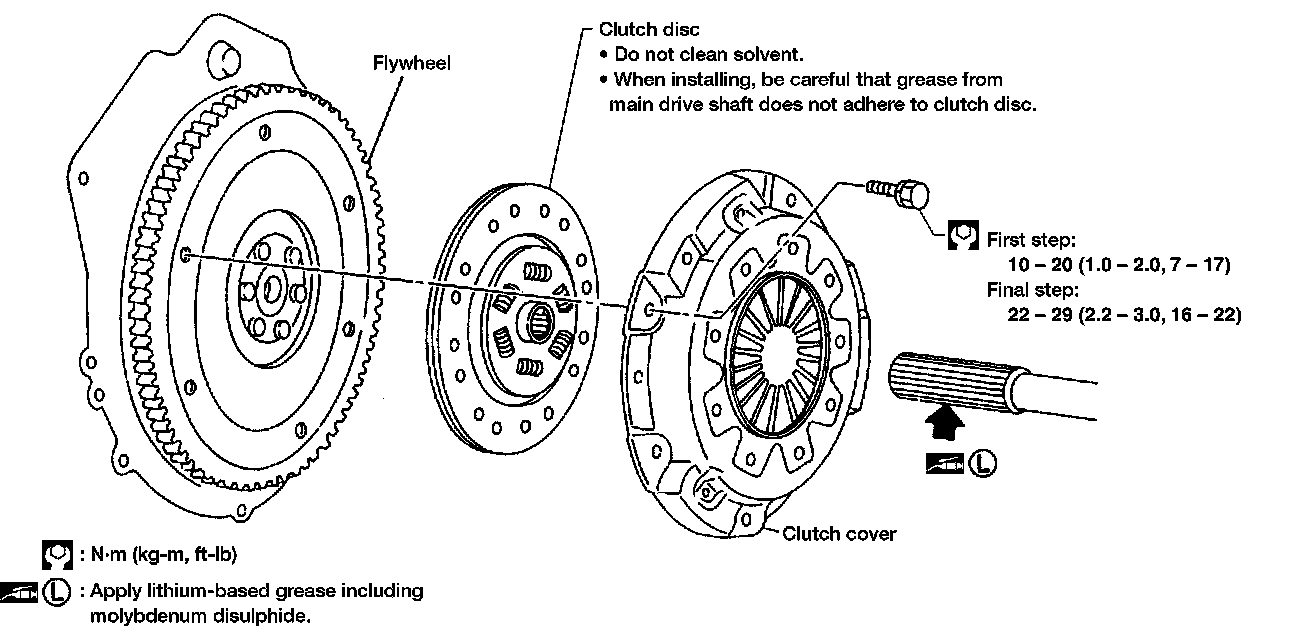 Flywheel

Clutch disc
• Do not clean solvent.
• When installing, be careful that grease from main drive shaft does not adhere to clutch disc.

First step:
10 – 20 (1.0 – 2.0, 7 – 17)
Final step:
22 – 29 (2.2 – 3.0, 16 – 22)

L

Clutch cover

: N·m (kg-m, ft-lb)

L : Apply lithium-based grease including molybdenum disulphide.