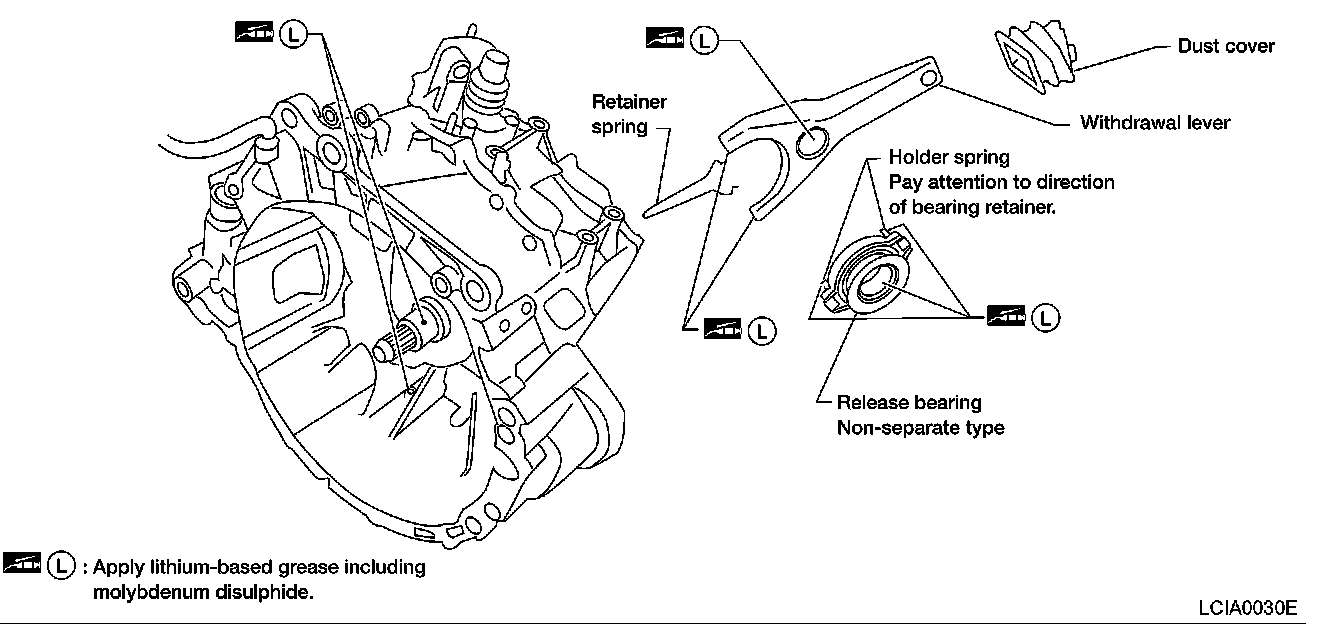 L

L

Dust cover

Retainer spring

Withdrawal lever

Holder spring
Pay attention to direction of bearing retainer.

L

L

Release bearing
Non-separate type

L : Apply lithium-based grease including molybdenum disulphide.

LCIA0030E