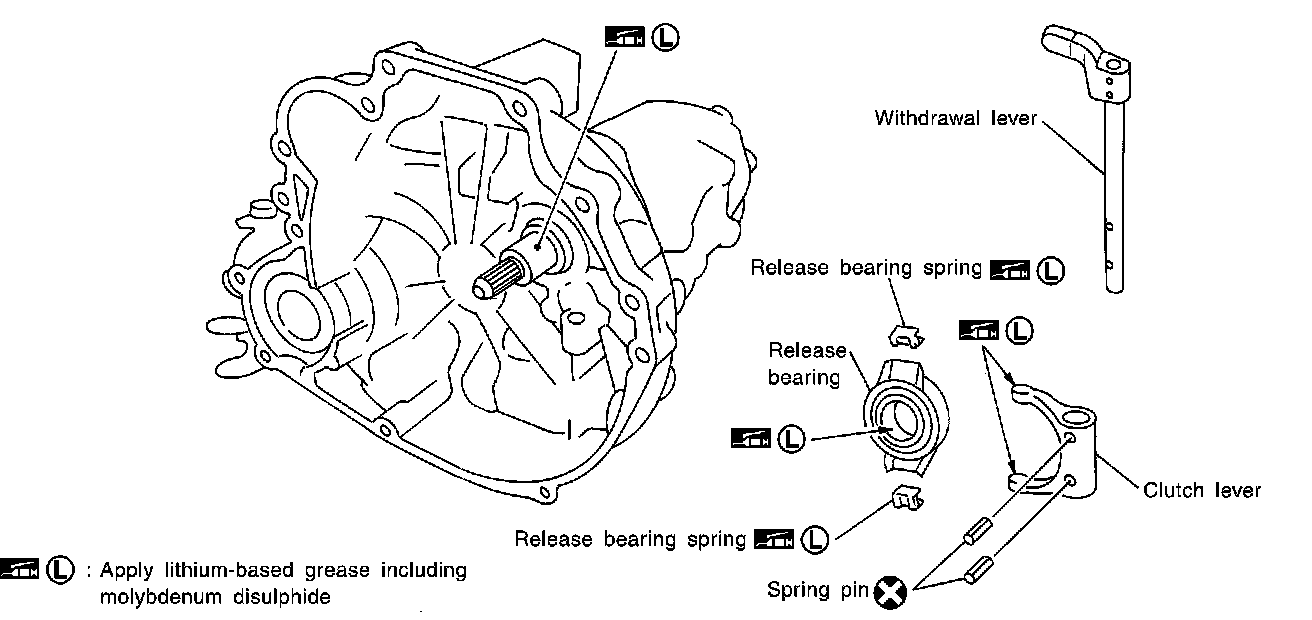 Ⓛ

Withdrawal lever

Release bearing spring Ⓛ

Ⓛ

Release bearing

Ⓛ

Clutch lever

Release bearing spring Ⓛ

Spring pin

Ⓛ : Apply lithium-based grease including molybdenum disulphide