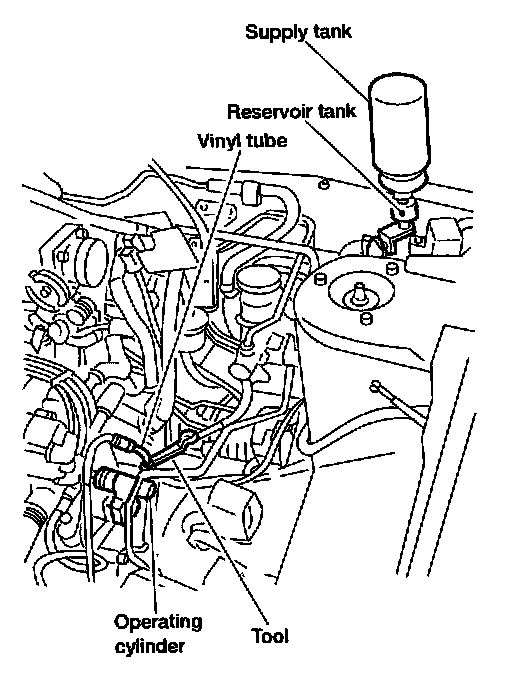 Supply tank

Reservoir tank

Vinyl tube

Operating cylinder

Tool