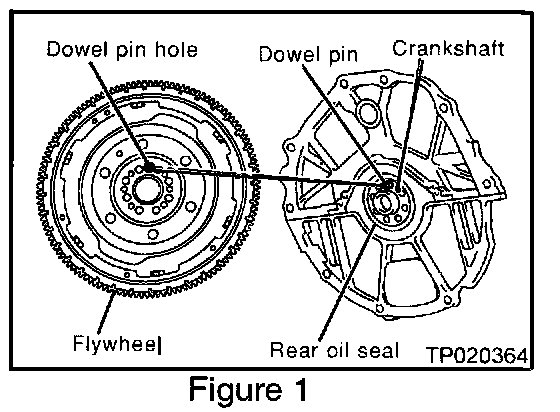 Dowel pin hole
Dowel pin
Crankshaft
Flywheel
Rear oil seal
TP020364
Figure 1