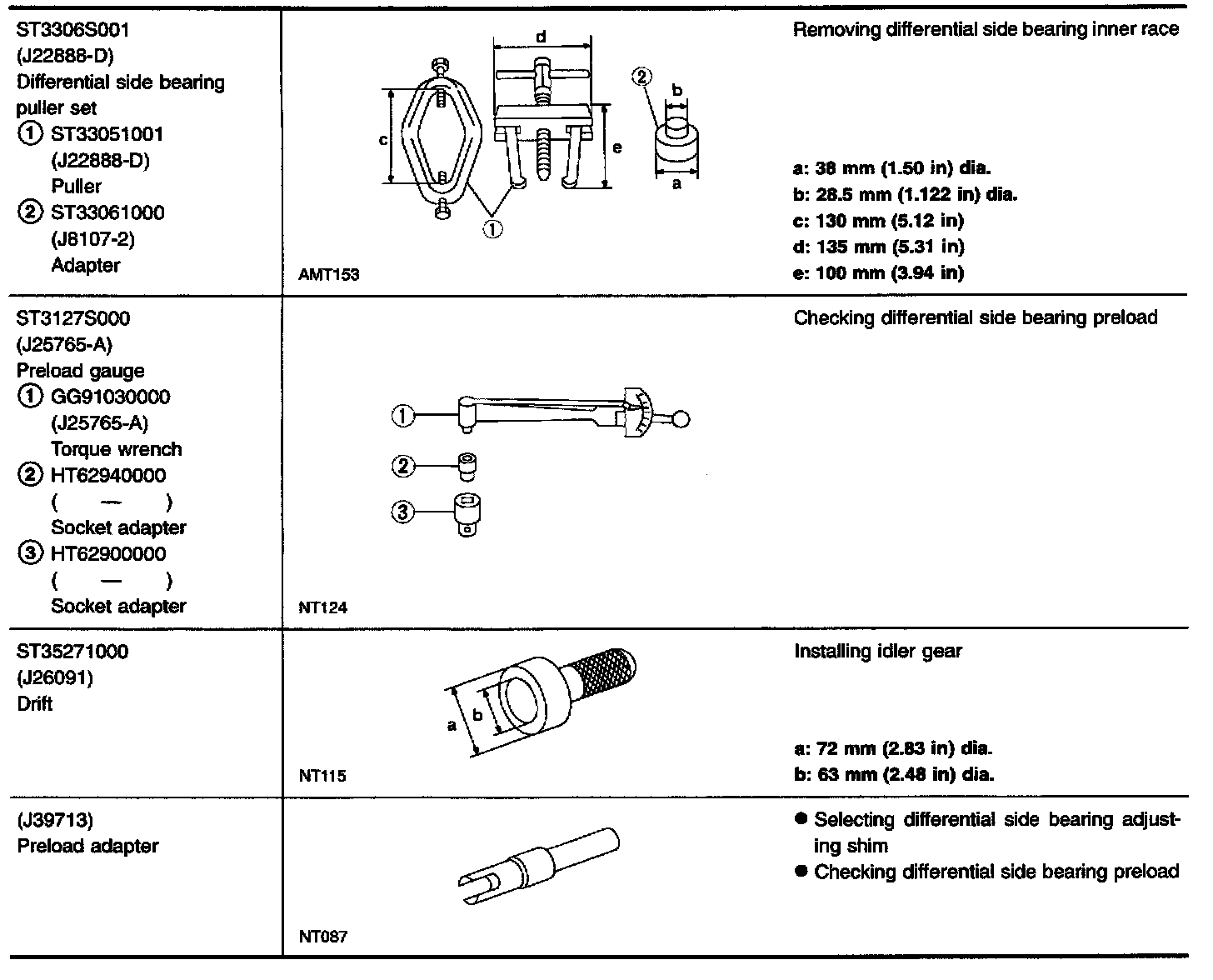 | | | |
|---|---|---|
| ST3306S001 (J22888-D) Differential side bearing puller set ① ST33051001 (J22888-D) Puller ② ST33061000 (J8107-2) Adapter | d c e ② b a ① AMT153 | Removing differential side bearing inner race a: 38 mm (1.50 in) dia. b: 28.5 mm (1.122 in) dia. c: 130 mm (5.12 in) d: 135 mm (5.31 in) e: 100 mm (3.94 in) |
| ST3127S000 (J25765-A) Preload gauge ① GG91030000 (J25765-A) Torque wrench ② HT62940000 ( — ) Socket adapter ③ HT62900000 ( — ) Socket adapter | ① ② ③ NT124 | Checking differential side bearing preload |
| ST35271000 (J26091) Drift | a b NT115 | Installing idler gear a: 72 mm (2.83 in) dia. b: 63 mm (2.48 in) dia. |
| (J39713) Preload adapter | NT087 | ● Selecting differential side bearing adjusting shim ● Checking differential side bearing preload |