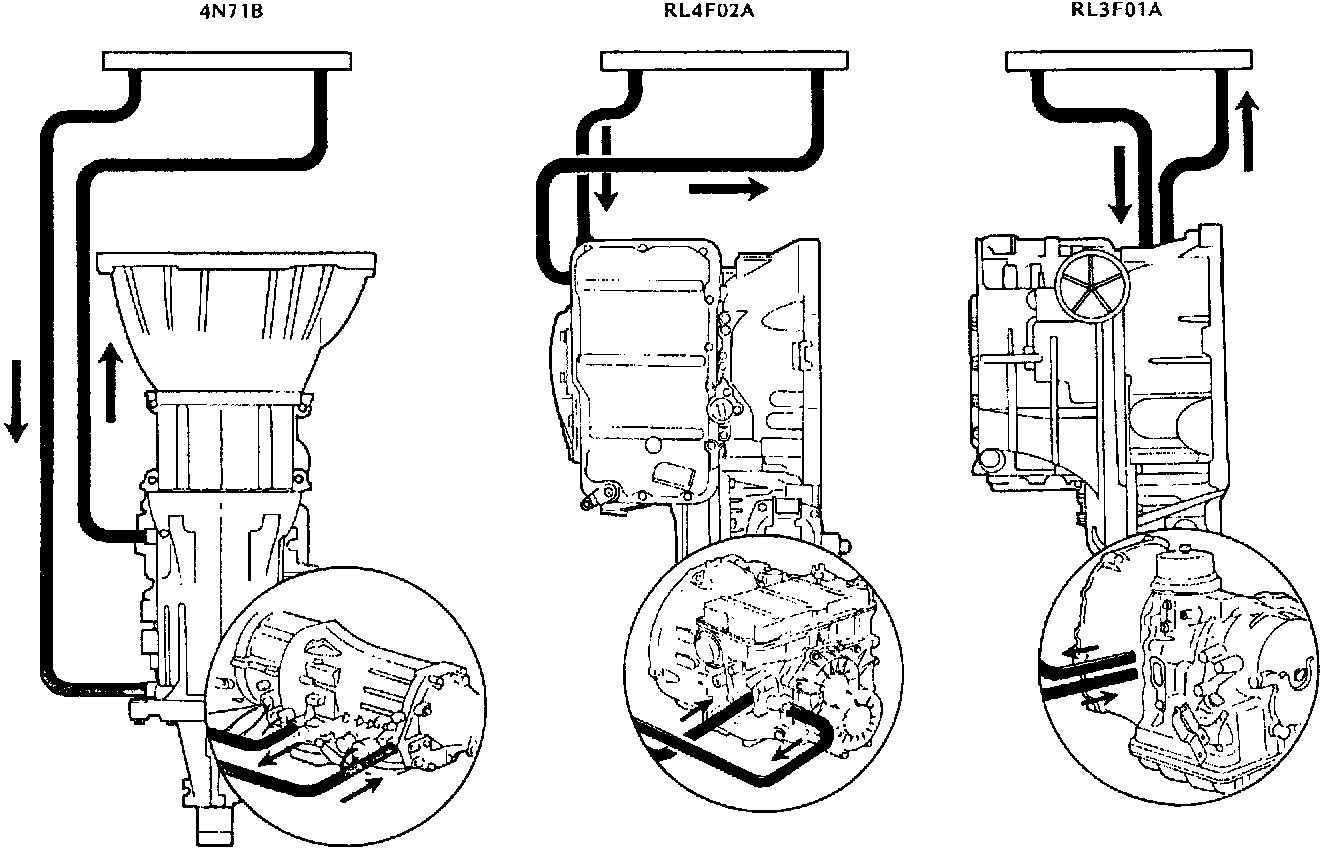 4N71B

RL4F02A

RL3F01A