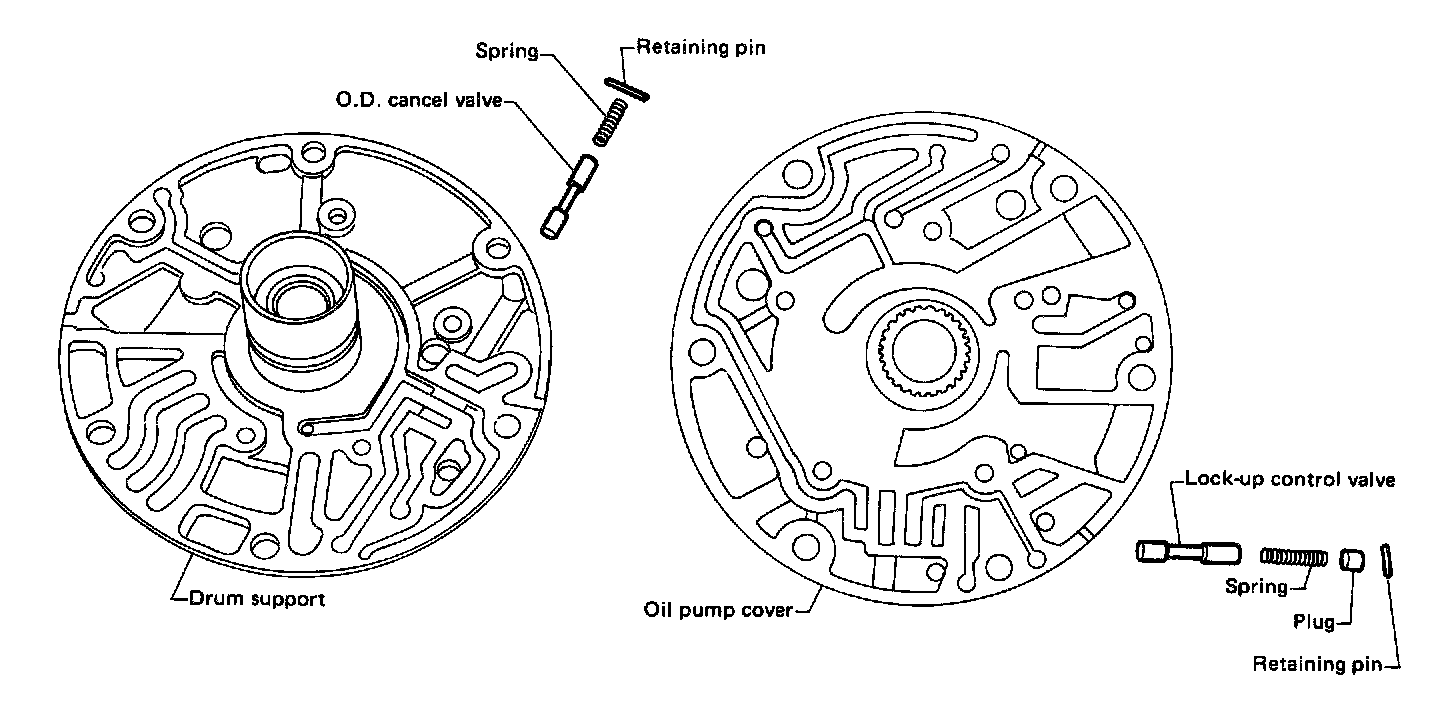 Spring
Retaining pin
O.D. cancel valve
Drum support
Oil pump cover
Lock-up control valve
Spring
Plug
Retaining pin