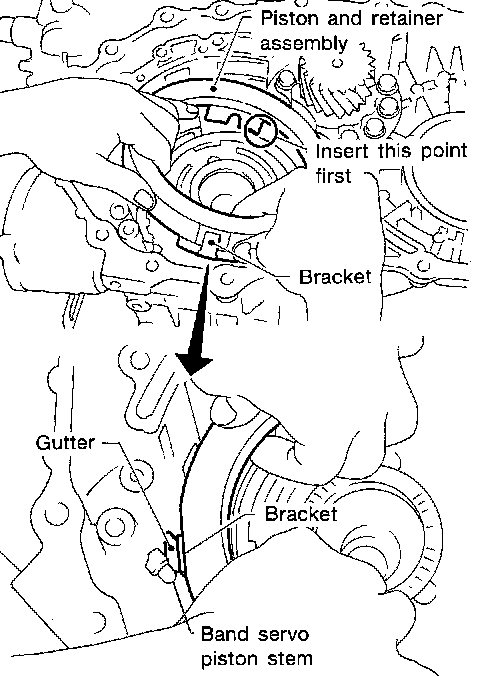 Piston and retainer assembly

Insert this point first

Bracket

Gutter

Bracket

Band servo piston stem