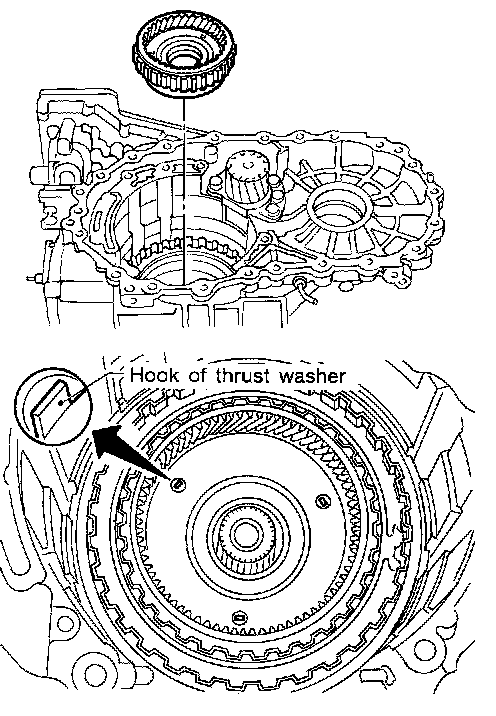 Hook of thrust washer