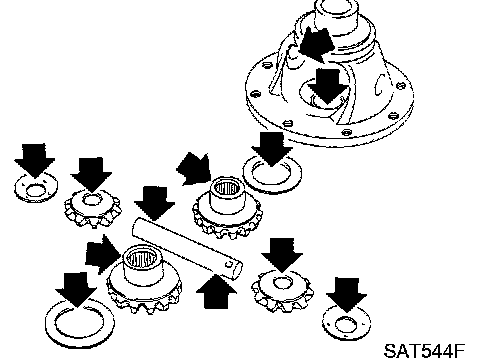 SAT544F