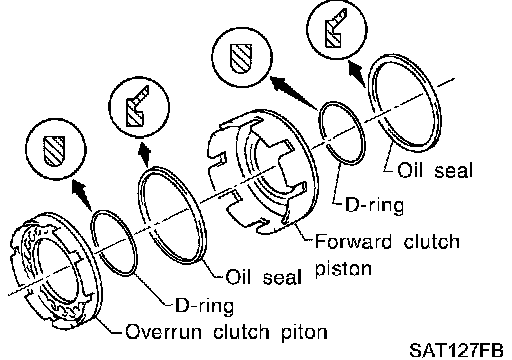 Oil seal
D-ring
Forward clutch piston
Oil seal
D-ring
Overrun clutch piton
SAT127FB