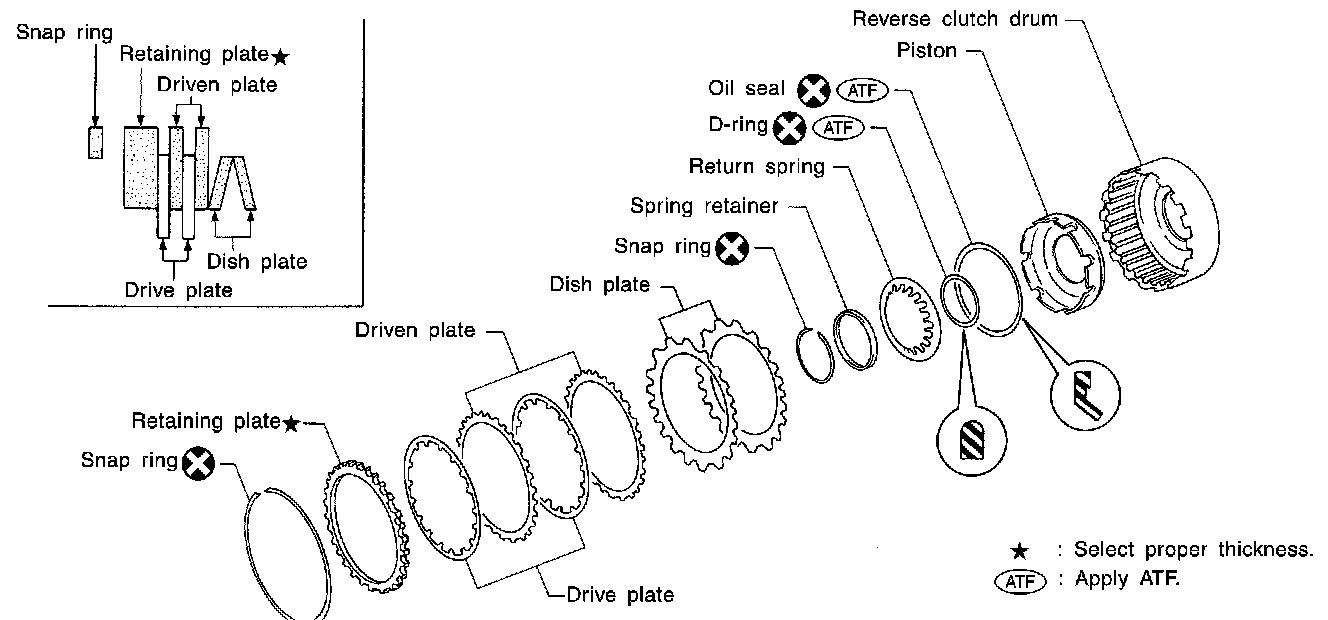 Snap ring
Retaining plate★
Driven plate
Dish plate
Drive plate

Reverse clutch drum
Piston
Oil seal ATF
D-ring ATF
Return spring
Spring retainer
Snap ring
Dish plate
Driven plate
Retaining plate★
Snap ring
Drive plate

★ : Select proper thickness.
ATF : Apply ATF.