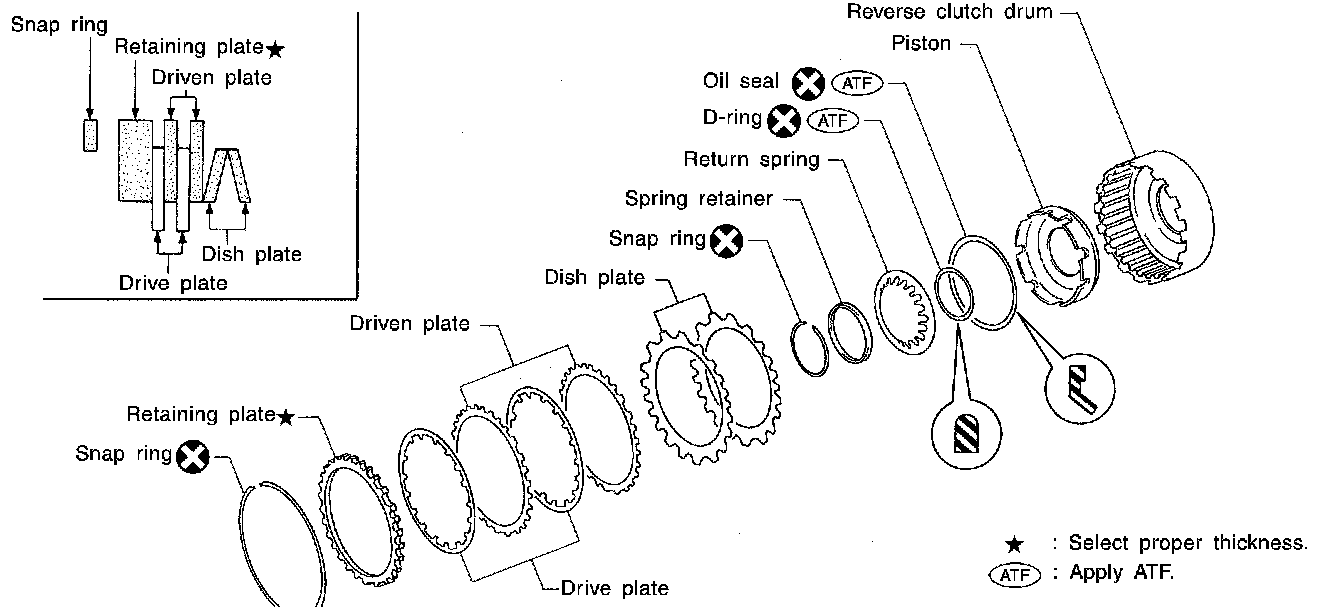 Snap ring
Retaining plate★
Driven plate
Dish plate
Drive plate

Reverse clutch drum
Piston
Oil seal ATF
D-ring ATF
Return spring
Spring retainer
Snap ring
Dish plate
Driven plate
Retaining plate★
Snap ring
Drive plate

★ : Select proper thickness.
ATF : Apply ATF.