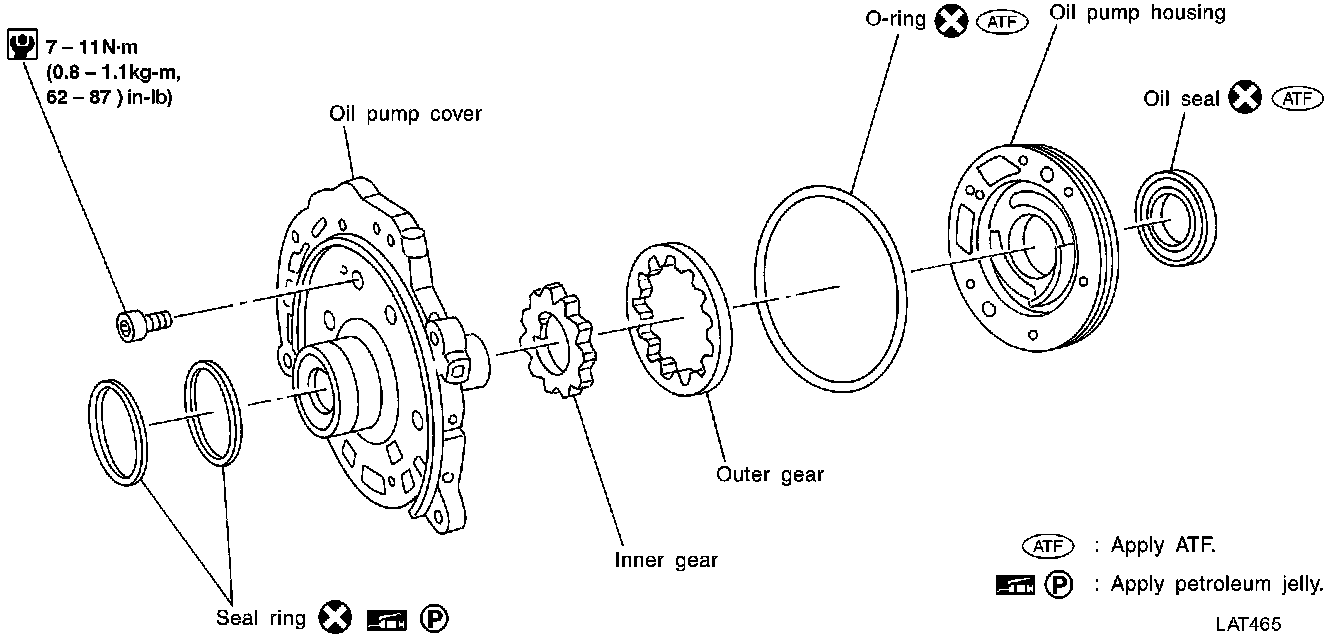 7 – 11N·m (0.8 – 1.1kg-m, 62 – 87 ) in-lb)

Oil pump cover

O-ring ATF

Oil pump housing

Oil seal ATF

Outer gear

Inner gear

Seal ring P

ATF : Apply ATF.

P : Apply petroleum jelly.

LAT465