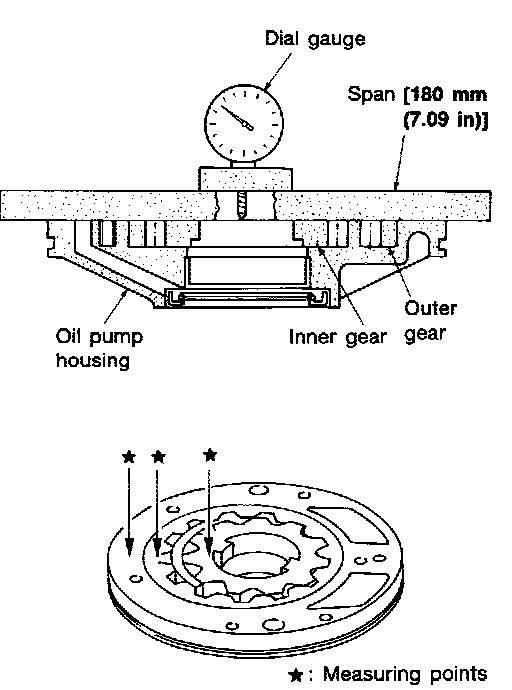 Dial gauge

Span [180 mm (7.09 in)]

Oil pump housing

Inner gear

Outer gear

★ ★ ★

★: Measuring points