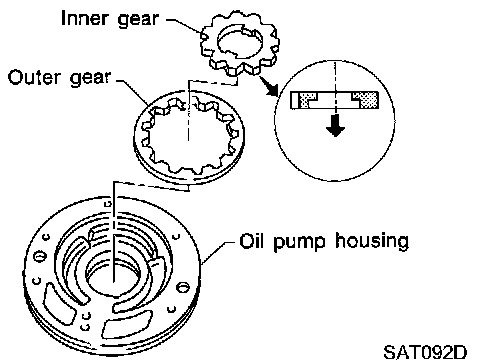 Inner gear

Outer gear

Oil pump housing

SAT092D