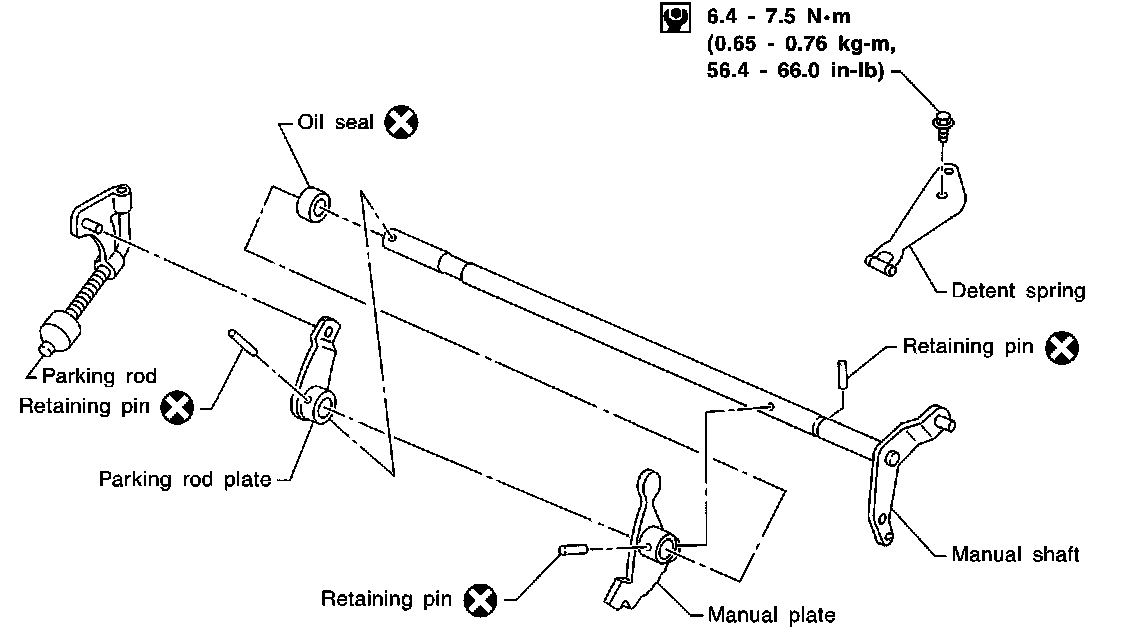 6.4 - 7.5 N·m
(0.65 - 0.76 kg-m,
56.4 - 66.0 in-lb)

Oil seal

Detent spring

Retaining pin

Parking rod

Retaining pin

Parking rod plate

Manual shaft

Retaining pin

Manual plate