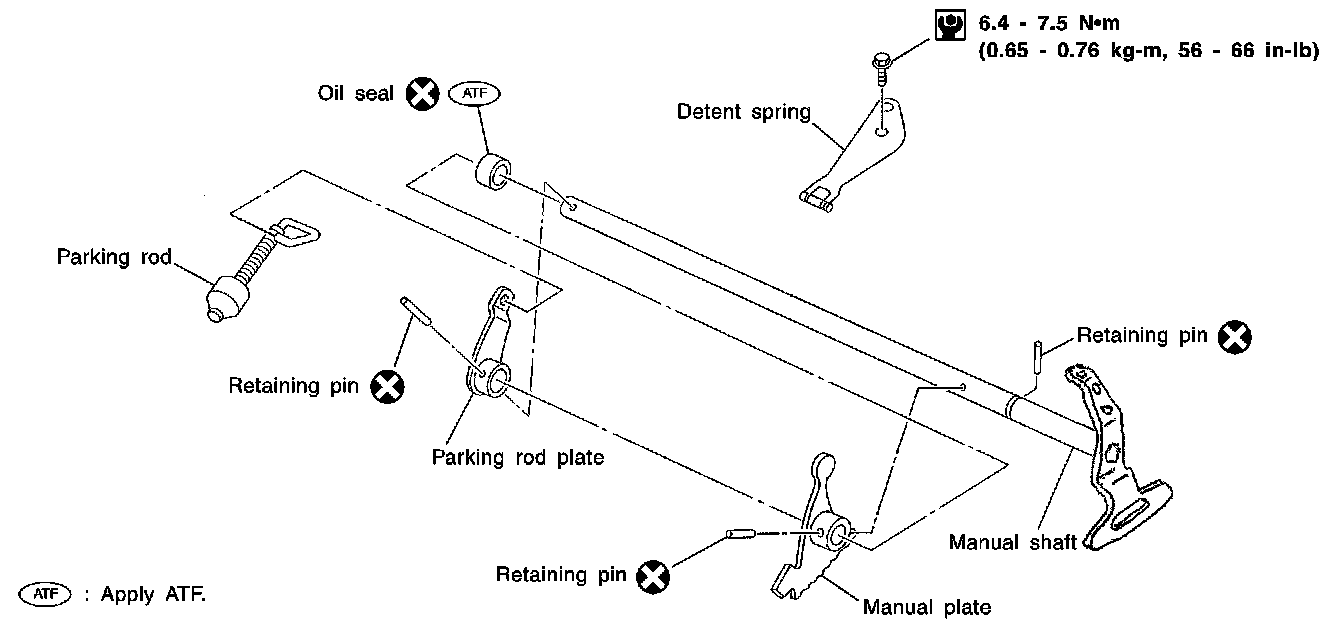 6.4 - 7.5 N•m
(0.65 - 0.76 kg-m, 56 - 66 in-lb)

Oil seal ATF

Detent spring

Parking rod

Retaining pin

Retaining pin

Parking rod plate

Manual shaft

Retaining pin

Manual plate

ATF : Apply ATF.