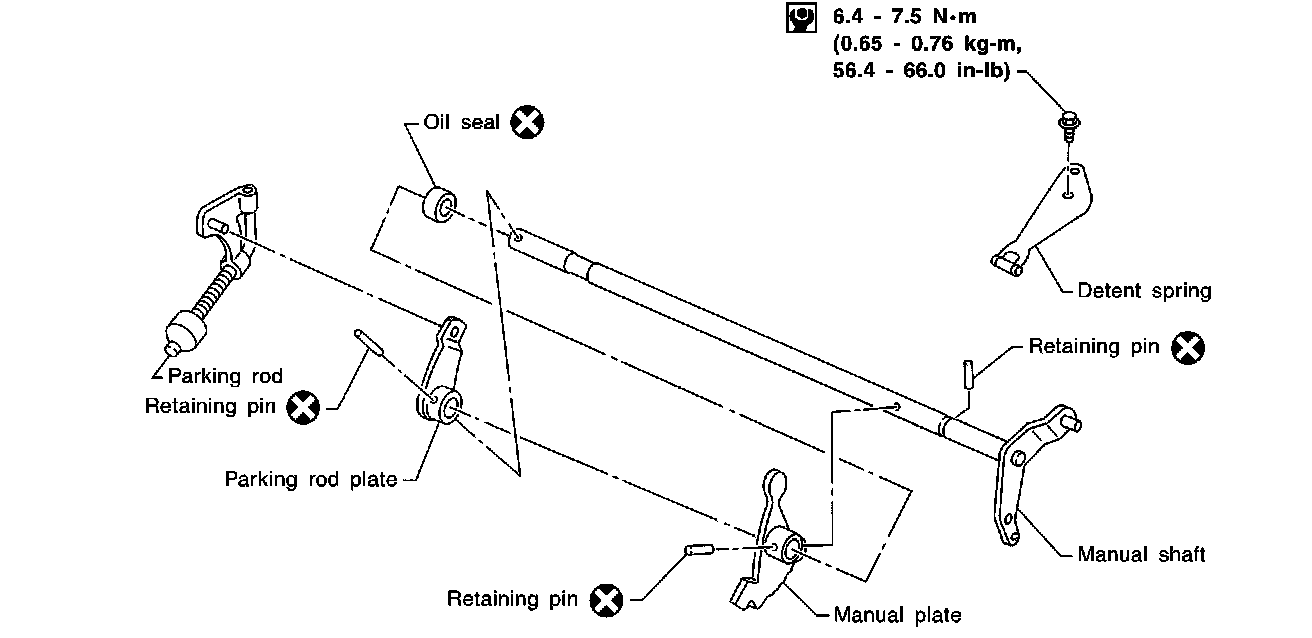 6.4 - 7.5 N·m
(0.65 - 0.76 kg-m,
56.4 - 66.0 in-lb)

Oil seal

Detent spring

Retaining pin

Parking rod

Retaining pin

Parking rod plate

Manual shaft

Retaining pin

Manual plate