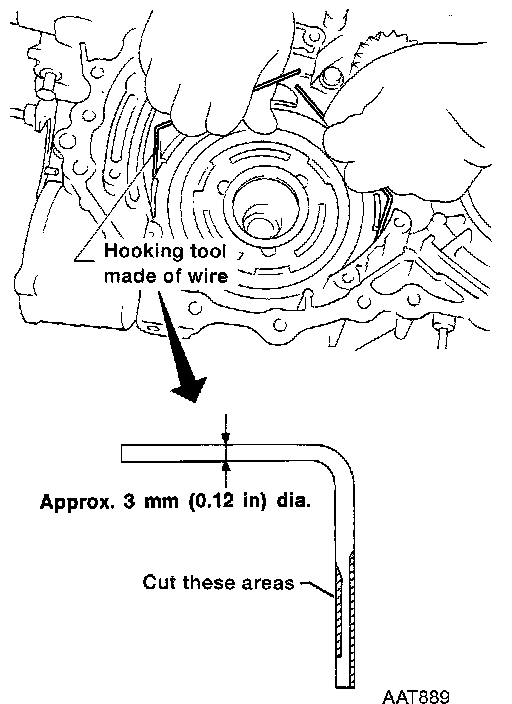 Hooking tool made of wire

Approx. 3 mm (0.12 in) dia.

Cut these areas

AAT889