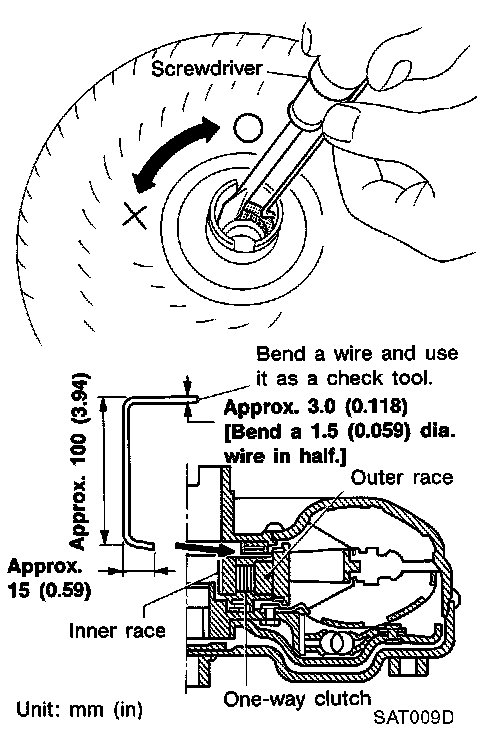 Screwdriver

Bend a wire and use it as a check tool.

Approx. 100 (3.94)

Approx. 3.0 (0.118)
[Bend a 1.5 (0.059) dia. wire in half.]

Outer race

Approx. 15 (0.59)

Inner race

One-way clutch

Unit: mm (in)

SAT009D