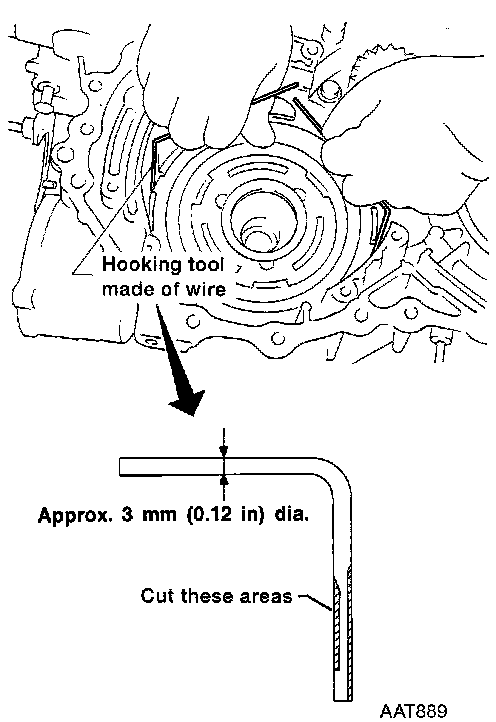 Hooking tool
made of wire

Approx. 3 mm (0.12 in) dia.

Cut these areas

AAT889