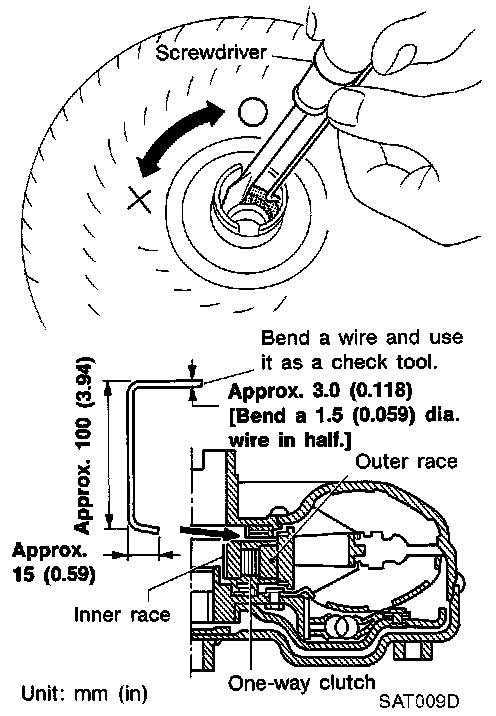 Screwdriver

Bend a wire and use it as a check tool.

Approx. 100 (3.94)

Approx. 3.0 (0.118)
[Bend a 1.5 (0.059) dia. wire in half.]

Outer race

Approx. 15 (0.59)

Inner race

One-way clutch

Unit: mm (in)

SAT009D