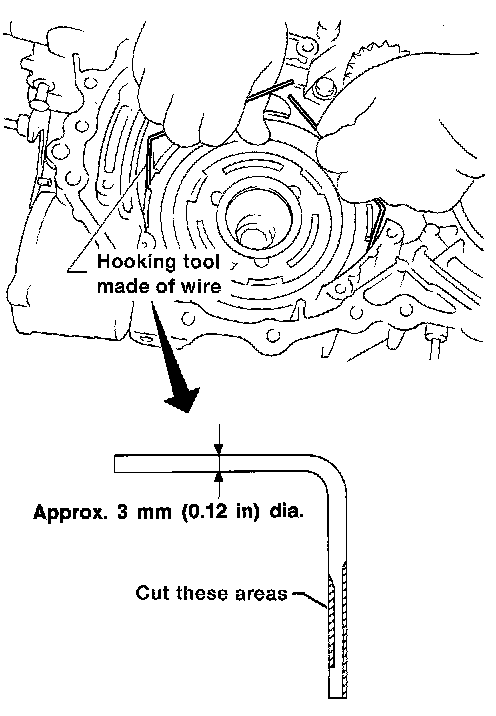 Hooking tool made of wire

Approx. 3 mm (0.12 in) dia.

Cut these areas