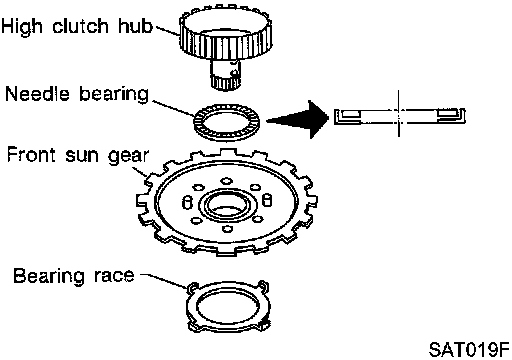 High clutch hub

Needle bearing

Front sun gear

Bearing race

SAT019F