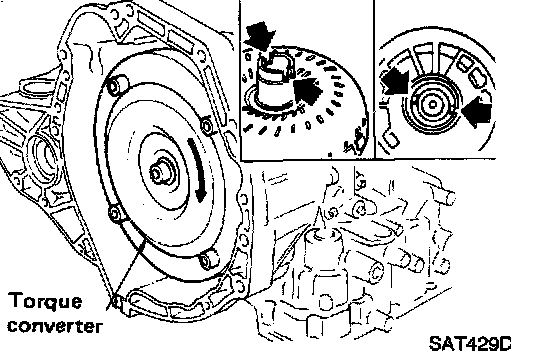 Torque converter

SAT429D