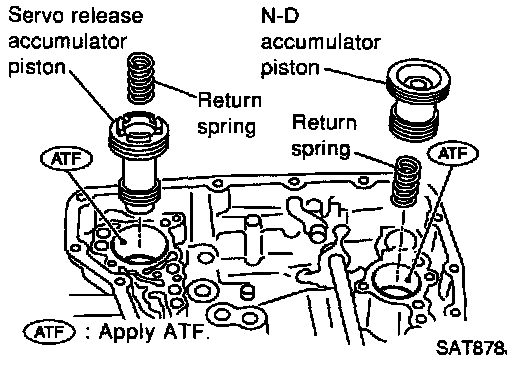 Servo release accumulator piston

N-D accumulator piston

Return spring

Return spring

ATF

ATF

ATF : Apply ATF.

SAT878.