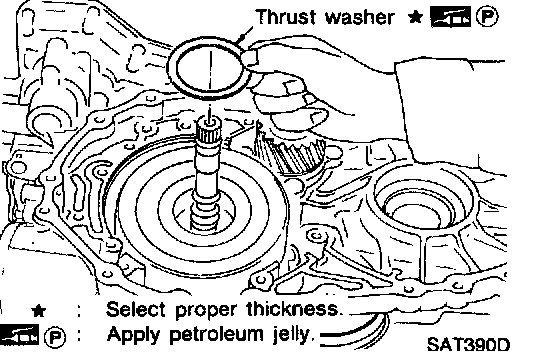 Thrust washer ★ Ⓟ

★ : Select proper thickness.
Ⓟ : Apply petroleum jelly.

SAT390D