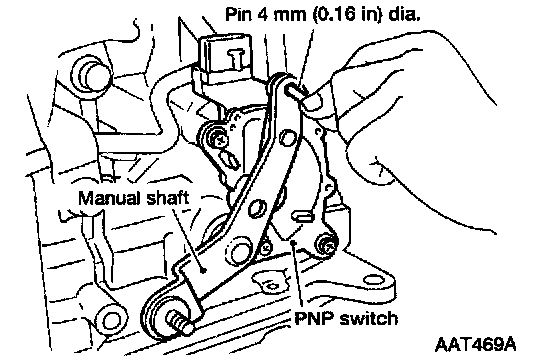 Pin 4 mm (0.16 in) dia.

Manual shaft

PNP switch

AAT469A