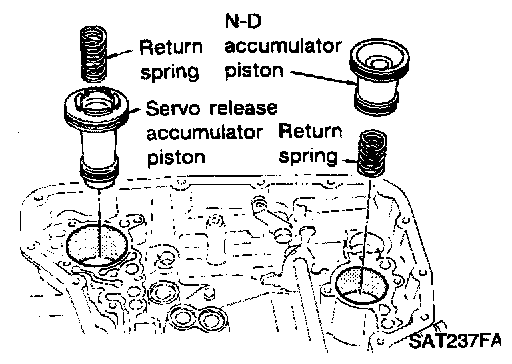 Return spring

N-D accumulator piston

Servo release accumulator piston

Return spring

SAT237FA