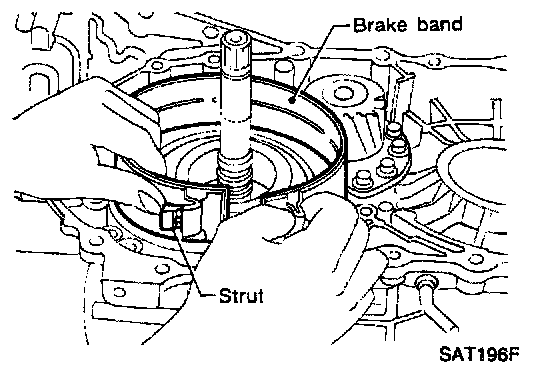 Brake band

Strut

SAT196F