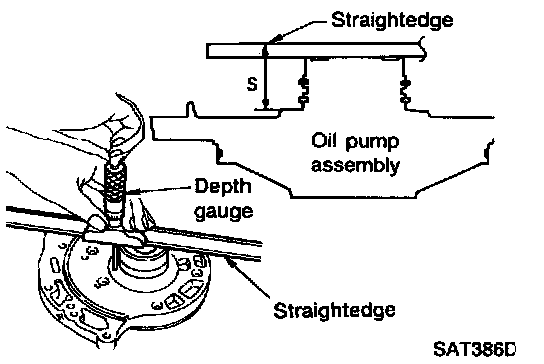 Straightedge

S

Oil pump assembly

Depth gauge

Straightedge

SAT386D