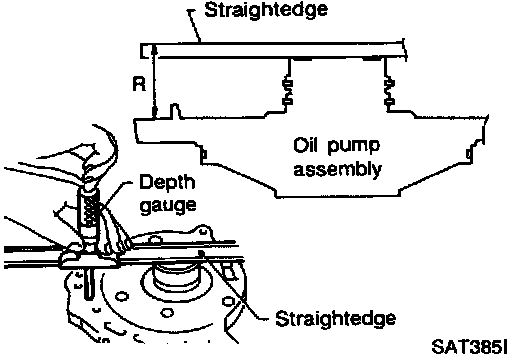 Straightedge

R

Oil pump assembly

Depth gauge

Straightedge

SAT385I