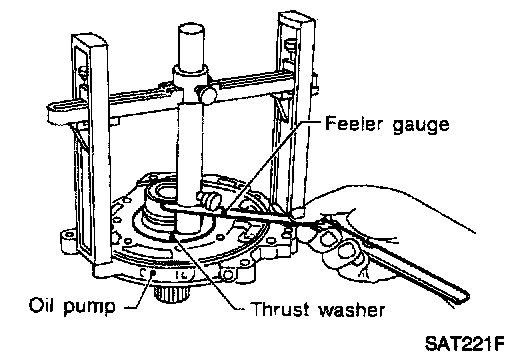 Feeler gauge

Oil pump

Thrust washer

SAT221F