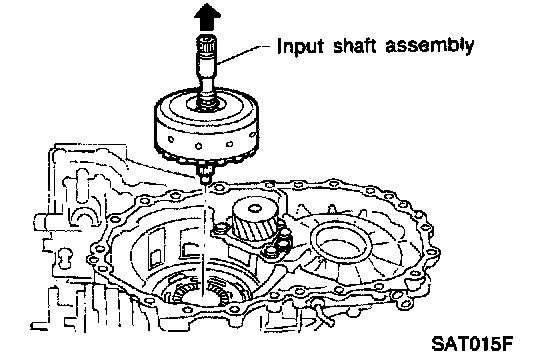 Input shaft assembly

SAT015F